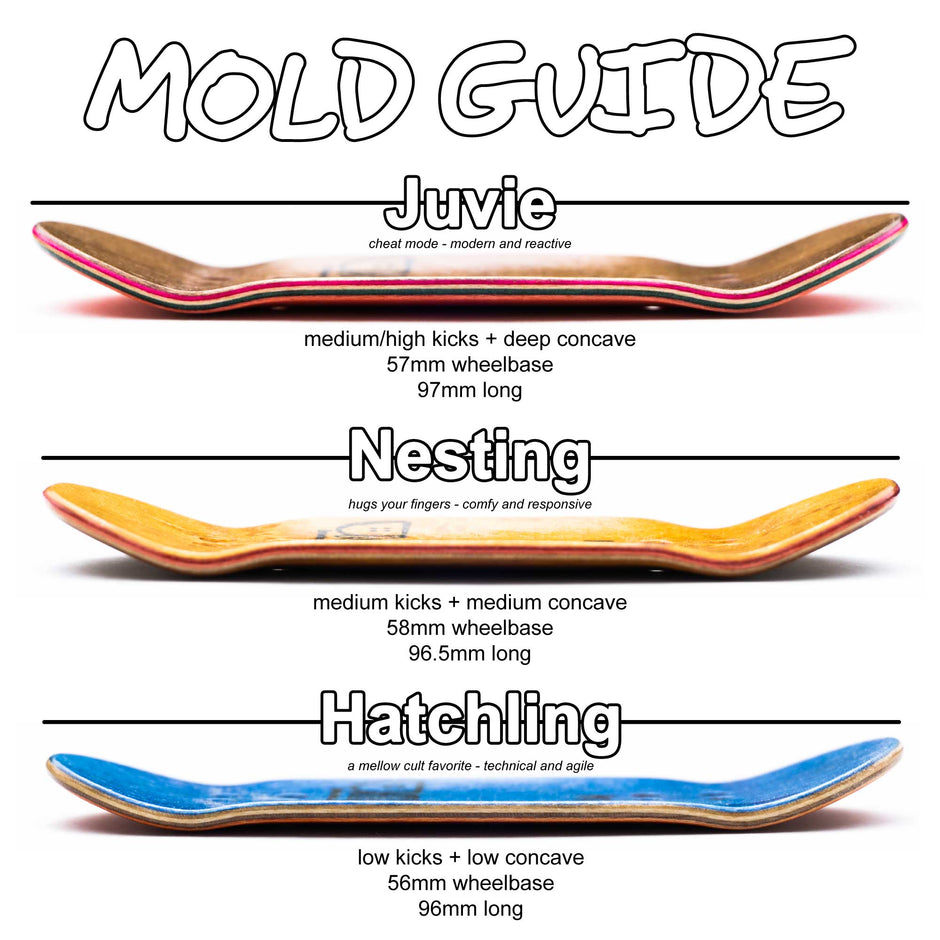 MOLD GUIDE

Juvie

cheat mode - modern and reactive

medium/high kicks + deep concave
57mm wheelbase
97mm long

Nesting

hugs your fingers - comfy and responsive

medium kicks + medium concave
58mm wheelbase
96.5mm long

Hatchling

a mellow cult favorite - technical and agile

low kicks + low concave
56mm wheelbase
96mm long