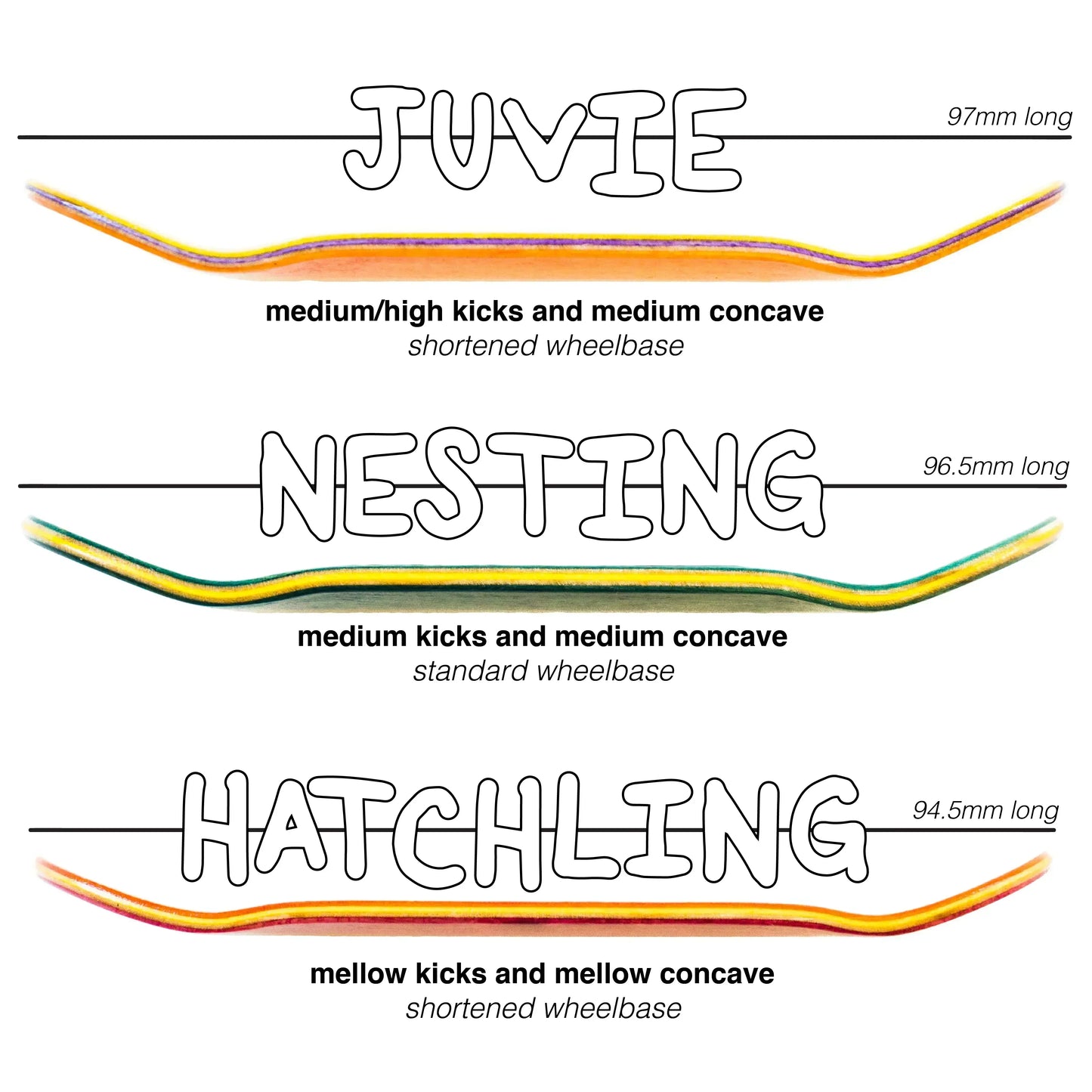 JUVIE

97mm long

medium/high kicks and medium concave
shortened wheelbase

NESTING

96.5mm long

medium kicks and medium concave
standard wheelbase

HATCHLING

94.5mm long

mellow kicks and mellow concave
shortened wheelbase