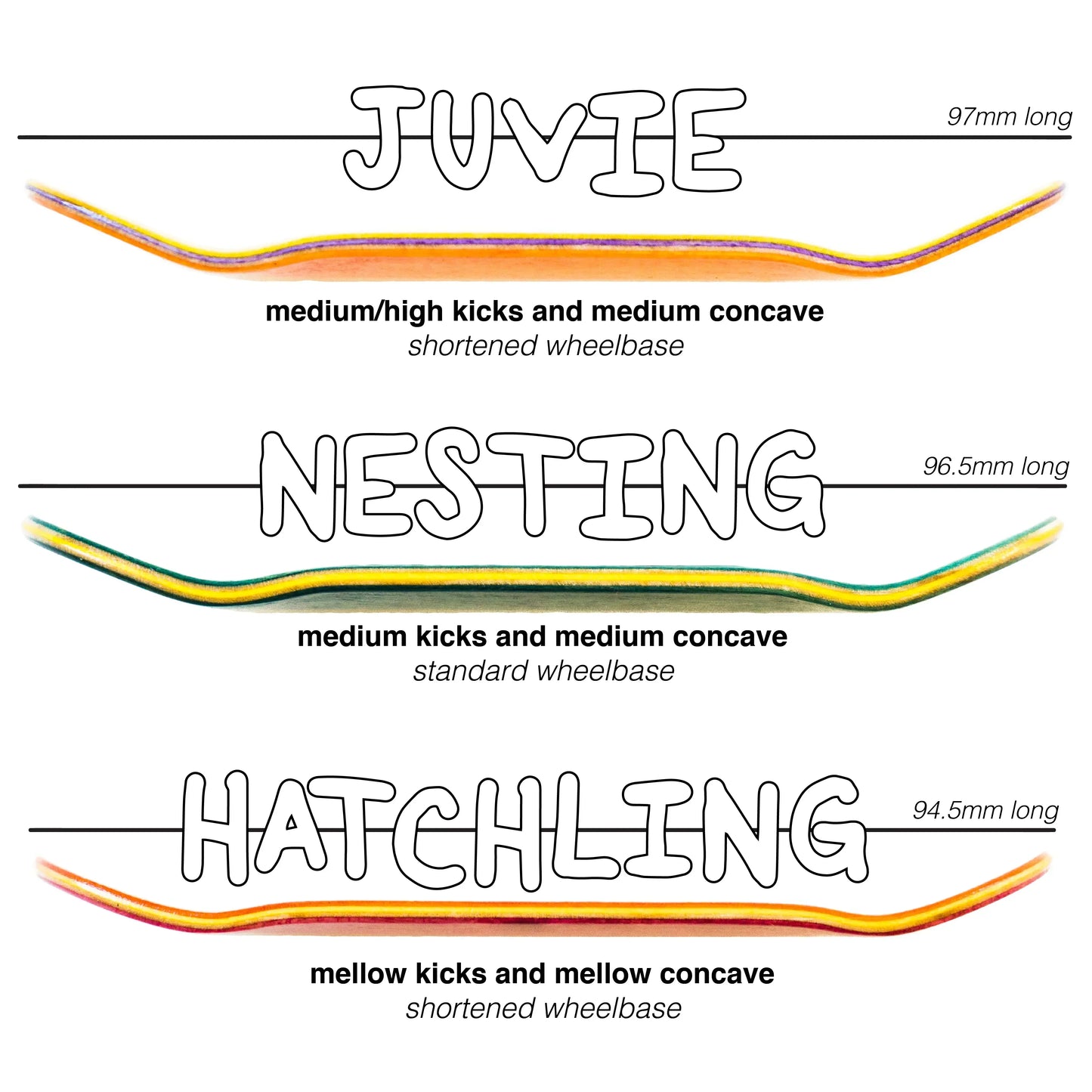 JUVIE

97mm long

medium/high kicks and medium concave
shortened wheelbase

NESTING

96.5mm long

medium kicks and medium concave
standard wheelbase

HATCHLING

94.5mm long

mellow kicks and mellow concave
shortened wheelbase